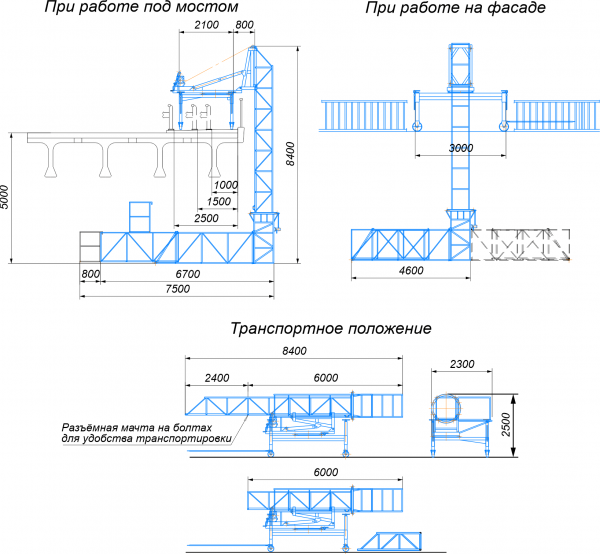 При работе под мостом

2100
800
8400
5000
1000
1500
2500
800
6700
7500

При работе на фасаде

3000
4600

Транспортное положение

8400
2400
6000
2300
2500
Разъёмная мачта на болтах для удобства транспортировки

6000